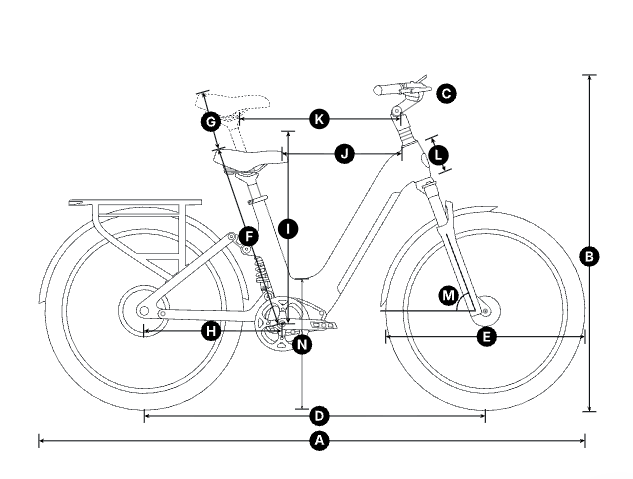 C
G
K
J
L
I
F
B
M
H
N
E
D
A